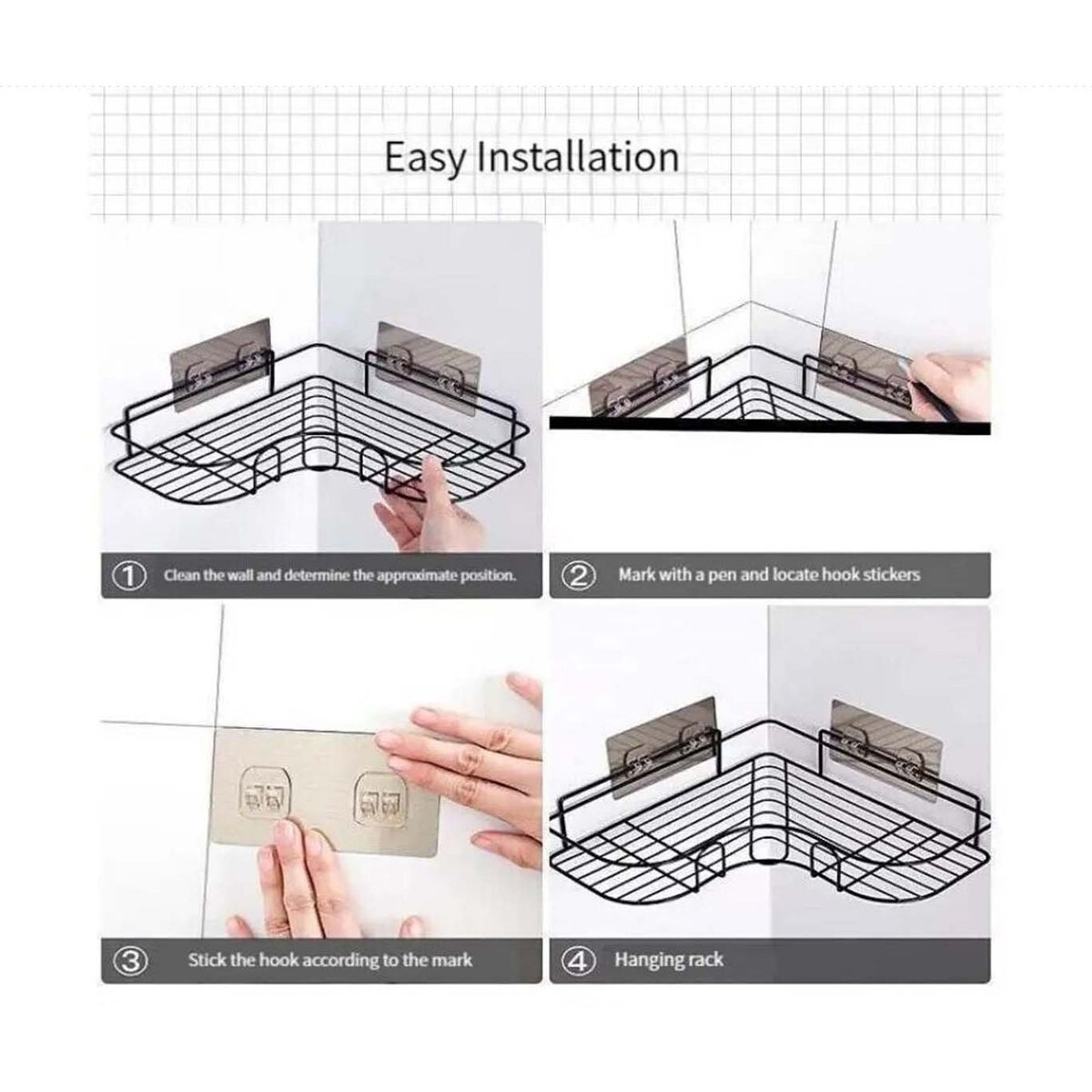 Easy Installation

① Clean the wall and determine the approximate position.

② Mark with a pen and locate hook stickers

③ Stick the hook according to the mark

④ Hanging rack